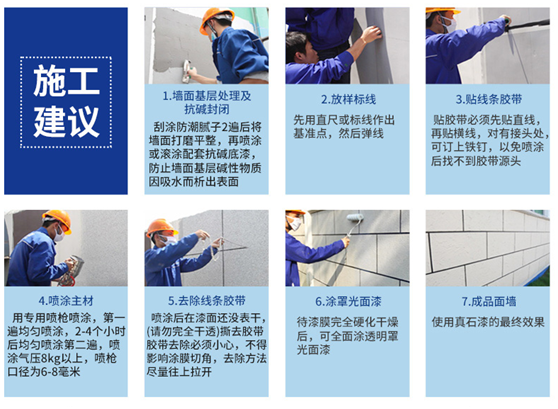 施工建议

1.墙面基层处理及抗碱封闭

刮涂防潮腻子2遍后将墙面打磨平整，再喷涂或滚涂配套抗碱底漆，防止墙面基层碱性物质因吸水而析出表面

2.放样标线

先用直尺或标线作出基准点，然后弹线

3.贴线条胶带

贴胶带必须先贴直线，再贴横线，对有接头处，可订上铁钉，以免喷涂后找不到胶带源头

4.喷涂主材

用专用喷枪喷涂，第一遍均匀喷涂，2-4个小时后均匀喷涂第二遍，喷涂气压8kg以上，喷枪口径为6-8毫米

5.去除线条胶带

喷涂后在漆面还没表干，(请勿完全干透)撕去胶带胶带去除必须小心，不得影响涂膜切角，去除方法尽量往上拉开

6.涂罩光面漆

待漆膜完全硬化干燥后，可全面涂透明罩光面漆

7.成品面墙

使用真石漆的最终效果